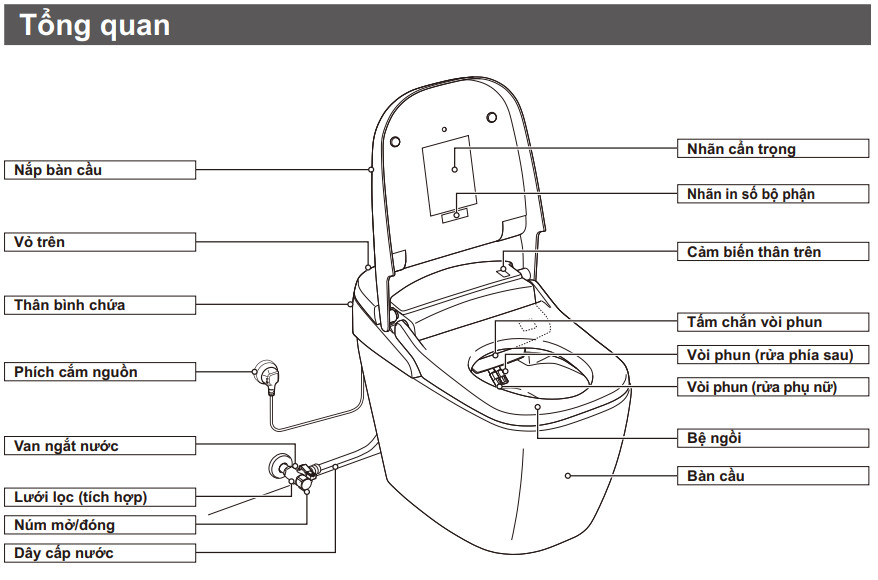 Tổng quan

Nắp bàn cầu
Vỏ trên
Thân bình chứa
Phích cắm nguồn
Van ngắt nước
Lưới lọc (tích hợp)
Núm mở/đóng
Dây cấp nước

Nhãn cẩn trọng
Nhãn in số bộ phận
Cảm biến thân trên
Tấm chắn vòi phun
Vòi phun (rửa phía sau)
Vòi phun (rửa phụ nữ)
Bệ ngồi
Bàn cầu