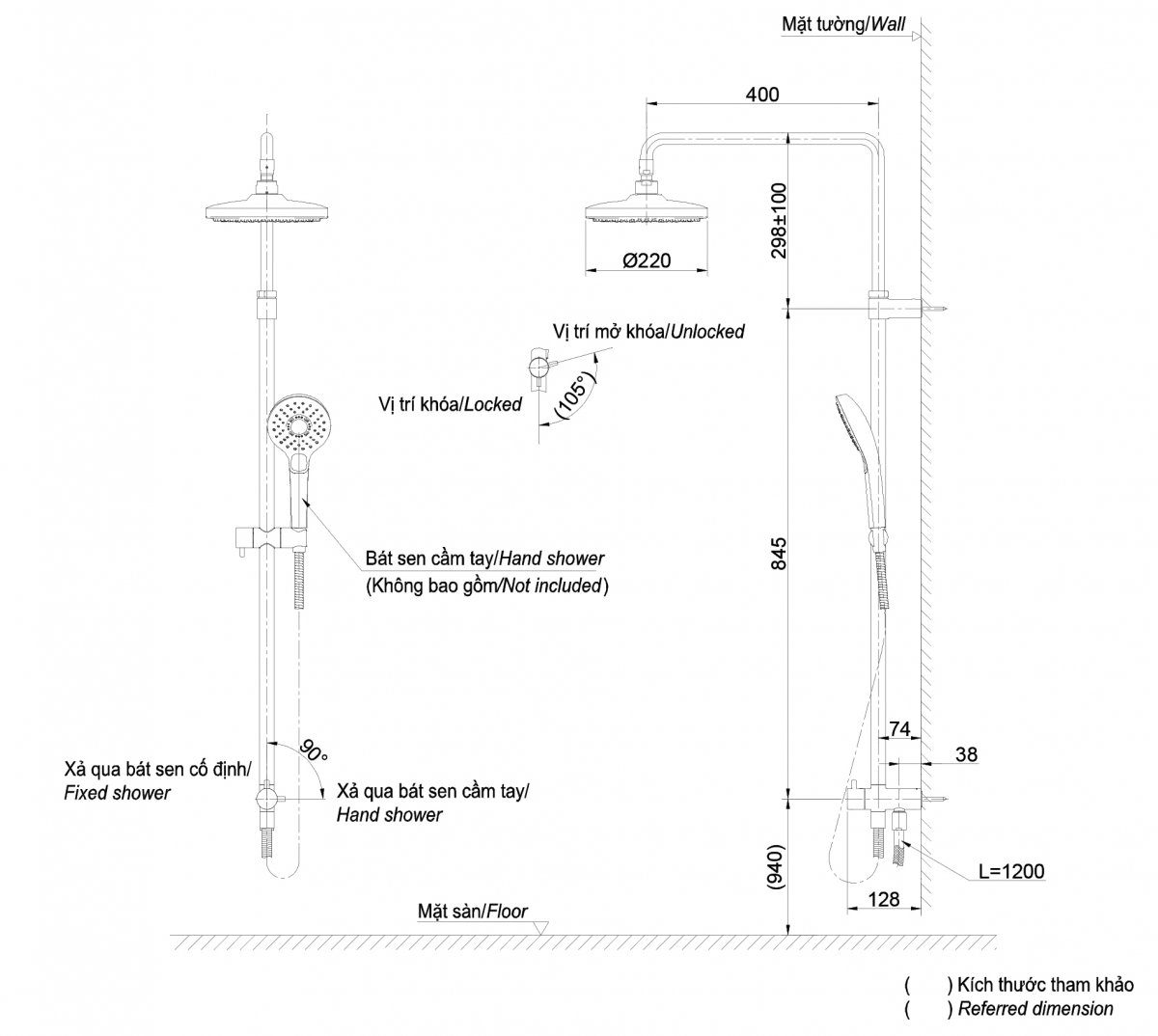 Mặt tường/Wall

400

298±100

Ø220

Vị trí mở khóa/Unlocked

Vị trí khóa/Locked

(105°)

Bát sen cầm tay/Hand shower
(Không bao gồm/Not included)

845

74

38

90°

Xả qua bát sen cố định/
Fixed shower

Xả qua bát sen cầm tay/
Hand shower

(940)

L=1200

128

Mặt sàn/Floor

( ) Kích thước tham khảo
( ) Referred dimension