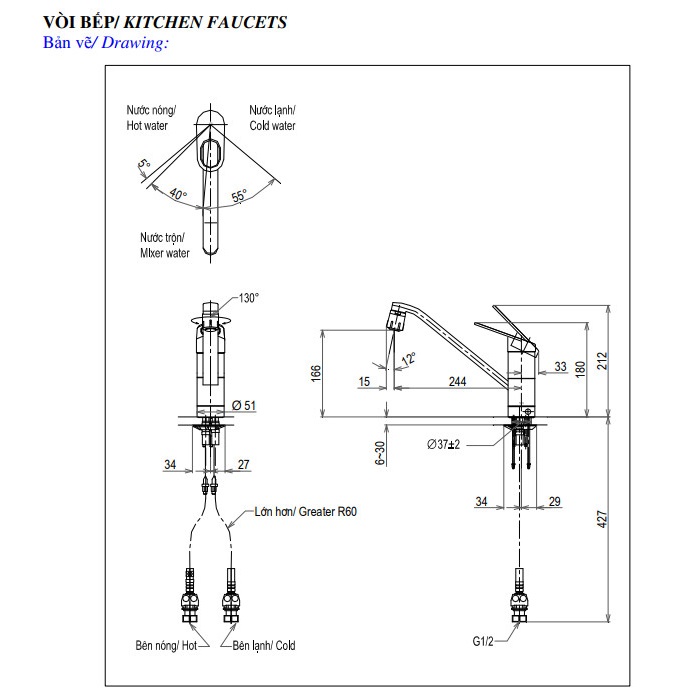 VÒI BẾP/ KITCHEN FAUCETS
Bản vẽ/ Drawing:

Nước nóng/ Hot water

Nước lạnh/ Cold water

5°

40°

55°

Nước trộn/ Mixer water

130°

Ø 51

34

27

Lớn hơn/ Greater R60

Bên nóng/ Hot

Bên lạnh/ Cold

166

15

12°

244

33

180

212

6~30

Ø37±2

34

29

427

G1/2